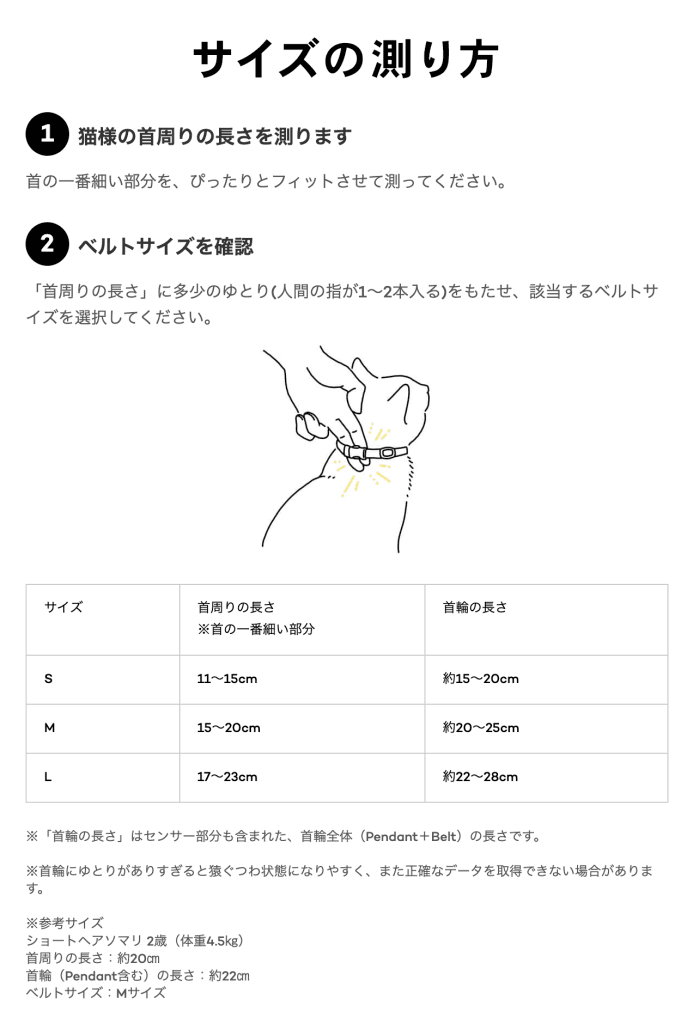 サイズの測り方

1 猫様の首周りの長さを測ります

首の一番細い部分を、ぴったりとフィットさせて測ってください。

2 ベルトサイズを確認

「首周りの長さ」に多少のゆとり(人間の指が1〜2本入る)をもたせ、該当するベルトサイズを選択してください。

| サイズ | 首周りの長さ ※首の一番細い部分 | 首輪の長さ |
|---|---|---|
| S | 11〜15cm | 約15〜20cm |
| M | 15〜20cm | 約20〜25cm |
| L | 17〜23cm | 約22〜28cm |

※「首輪の長さ」はセンサー部分も含まれた、首輪全体（Pendant＋Belt）の長さです。

※首輪にゆとりがありすぎると猿ぐつわ状態になりやすく、また正確なデータを取得できない場合があります。

※参考サイズ
ショートヘアソマリ 2歳（体重4.5kg）
首周りの長さ：約20cm
首輪（Pendant含む）の長さ：約22cm
ベルトサイズ：Mサイズ