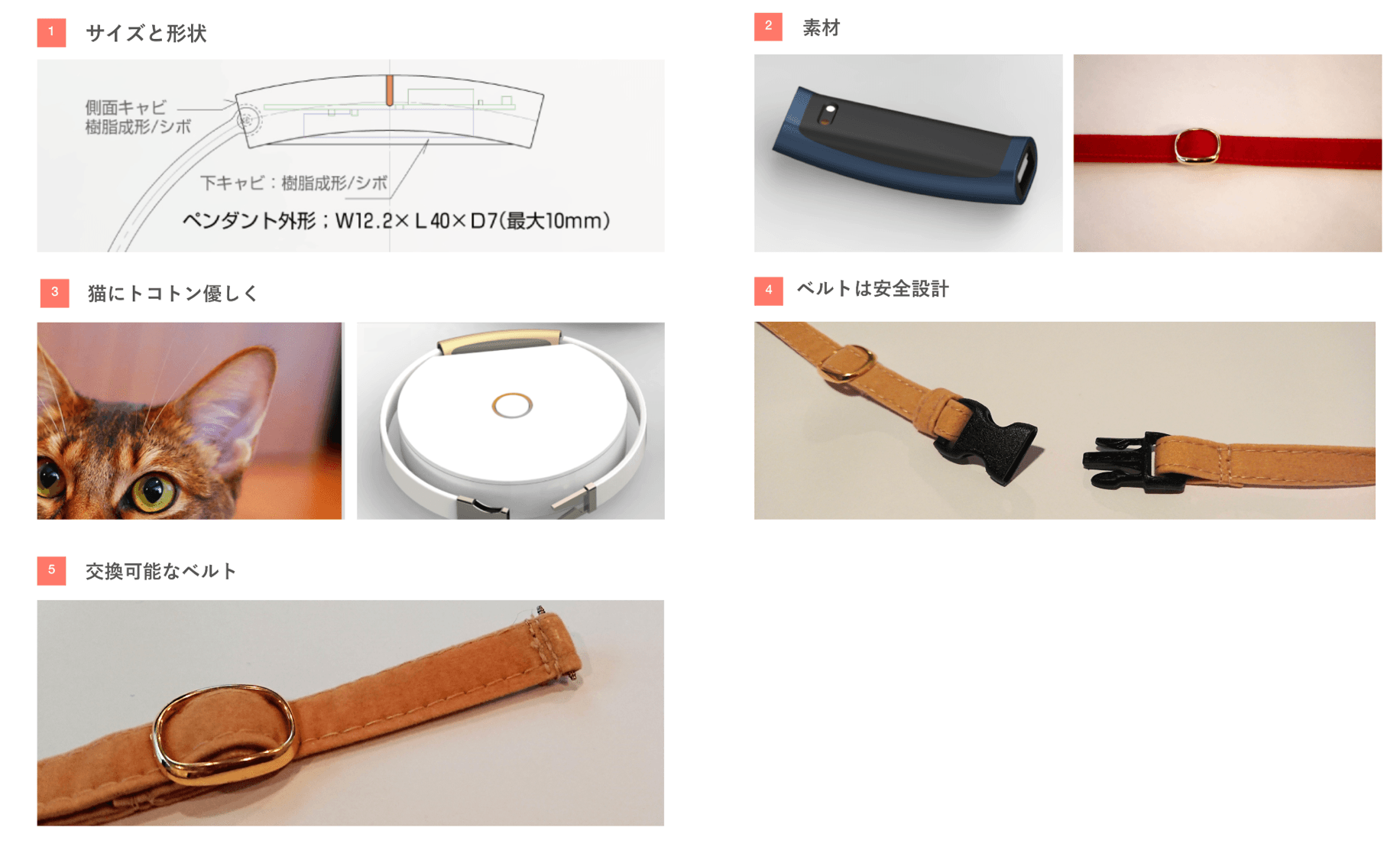 1 サイズと形状

側面キャビ
樹脂成形/シボ

下キャビ：樹脂成形/シボ

ペンダント外形；W12.2×L40×D7(最大10mm)

2 素材

3 猫にトコトン優しく

4 ベルトは安全設計

5 交換可能なベルト